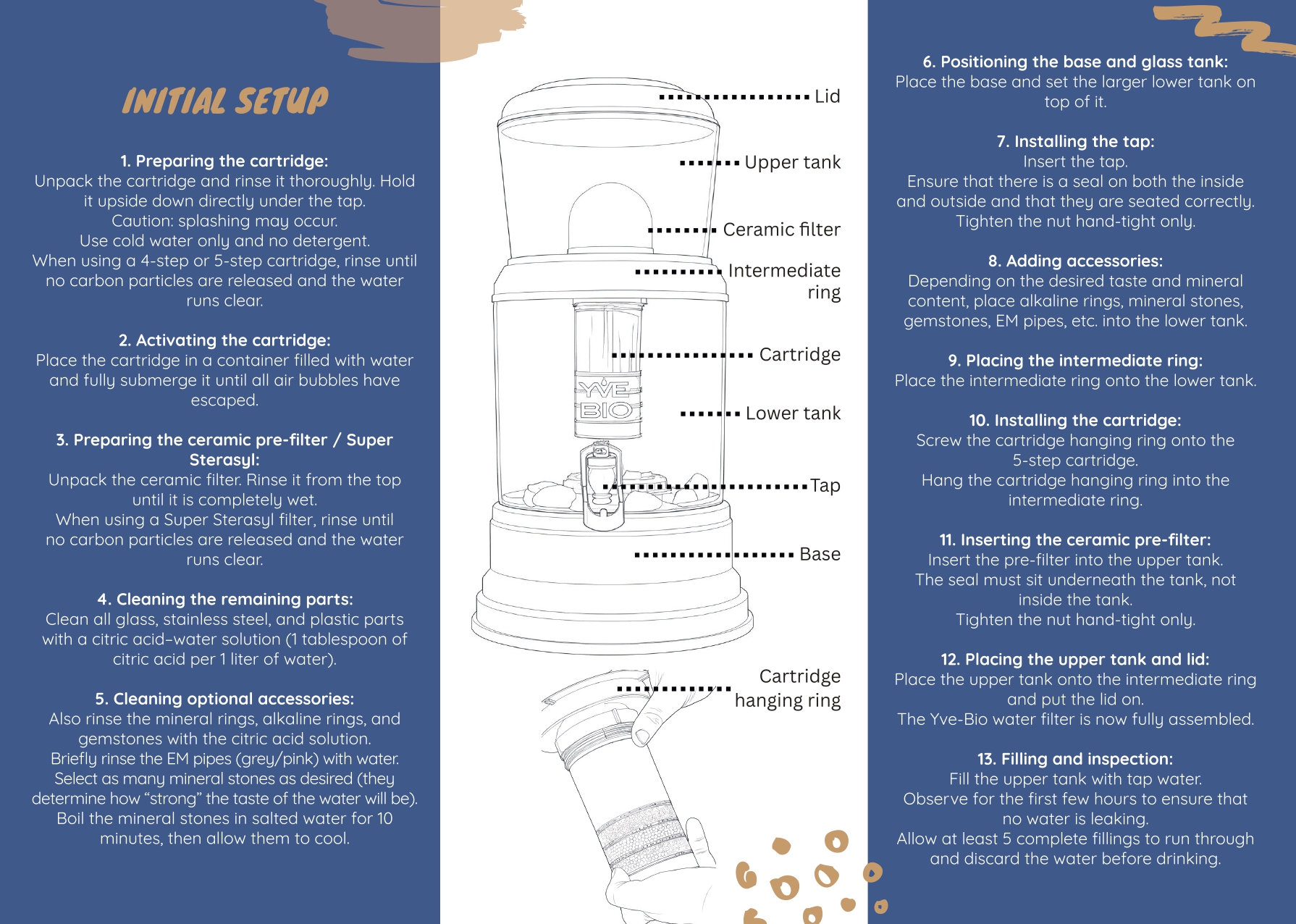 INITIAL SETUP

1. Preparing the cartridge:
Unpack the cartridge and rinse it thoroughly. Hold it upside down directly under the tap.
Caution: splashing may occur.
Use cold water only and no detergent.
When using a 4-step or 5-step cartridge, rinse until no carbon particles are released and the water runs clear.

2. Activating the cartridge:
Place the cartridge in a container filled with water and fully submerge it until all air bubbles have escaped.

3. Preparing the ceramic pre-filter / Super Sterasyl:
Unpack the ceramic filter. Rinse it from the top until it is completely wet.
When using a Super Sterasyl filter, rinse until no carbon particles are released and the water runs clear.

4. Cleaning the remaining parts:
Clean all glass, stainless steel, and plastic parts with a citric acid–water solution (1 tablespoon of citric acid per 1 liter of water).

5. Cleaning optional accessories:
Also rinse the mineral rings, alkaline rings, and gemstones with the citric acid solution.
Briefly rinse the EM pipes (grey/pink) with water.
Select as many mineral stones as desired (they determine how “strong” the taste of the water will be).
Boil the mineral stones in salted water for 10 minutes, then allow them to cool.

Lid
Upper tank
Ceramic filter
Intermediate ring
Cartridge
YVE BIO
Lower tank
Tap
Base
Cartridge hanging ring

6. Positioning the base and glass tank:
Place the base and set the larger lower tank on top of it.

7. Installing the tap:
Insert the tap.
Ensure that there is a seal on both the inside and outside and that they are seated correctly.
Tighten the nut hand-tight only.

8. Adding accessories:
Depending on the desired taste and mineral content, place alkaline rings, mineral stones, gemstones, EM pipes, etc. into the lower tank.

9. Placing the intermediate ring:
Place the intermediate ring onto the lower tank.

10. Installing the cartridge:
Screw the cartridge hanging ring onto the 5-step cartridge.
Hang the cartridge hanging ring into the intermediate ring.

11. Inserting the ceramic pre-filter:
Insert the pre-filter into the upper tank.
The seal must sit underneath the tank, not inside the tank.
Tighten the nut hand-tight only.

12. Placing the upper tank and lid:
Place the upper tank onto the intermediate ring and put the lid on.
The Yve-Bio water filter is now fully assembled.

13. Filling and inspection:
Fill the upper tank with tap water.
Observe for the first few hours to ensure that no water is leaking.
Allow at least 5 complete fillings to run through and discard the water before drinking.